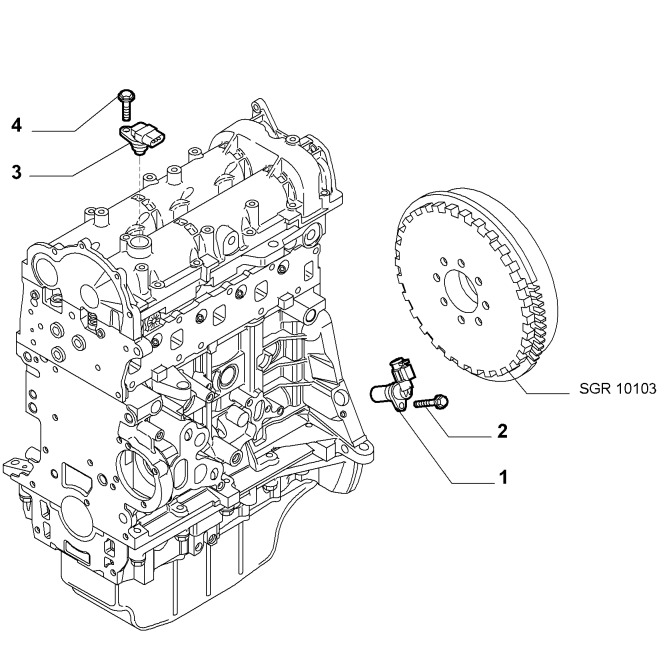 4
3
SGR 10103
2
1